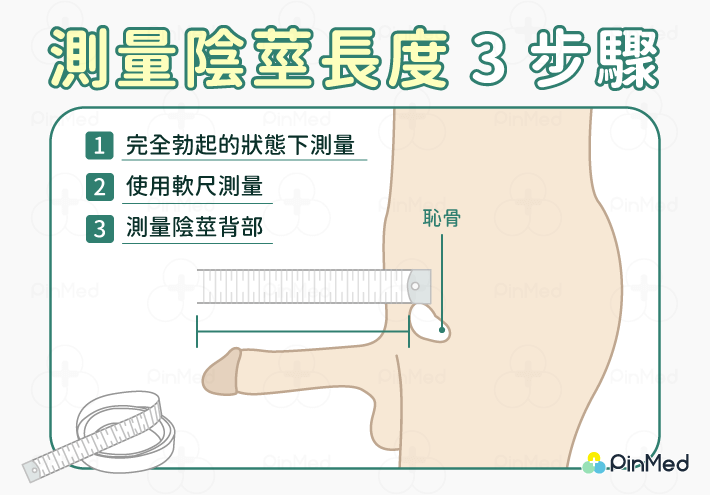 測量陰莖長度 3 步驟

1 完全勃起的狀態下測量

2 使用軟尺測量

3 測量陰莖背部

恥骨

PinMed